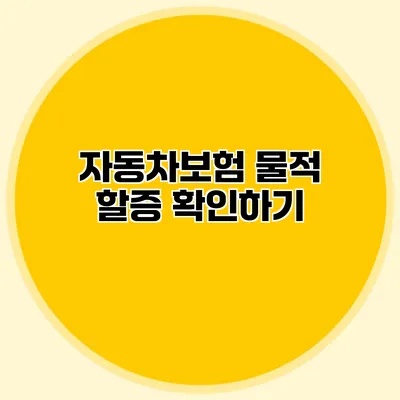 자동차보험 물적 할증 확인하기